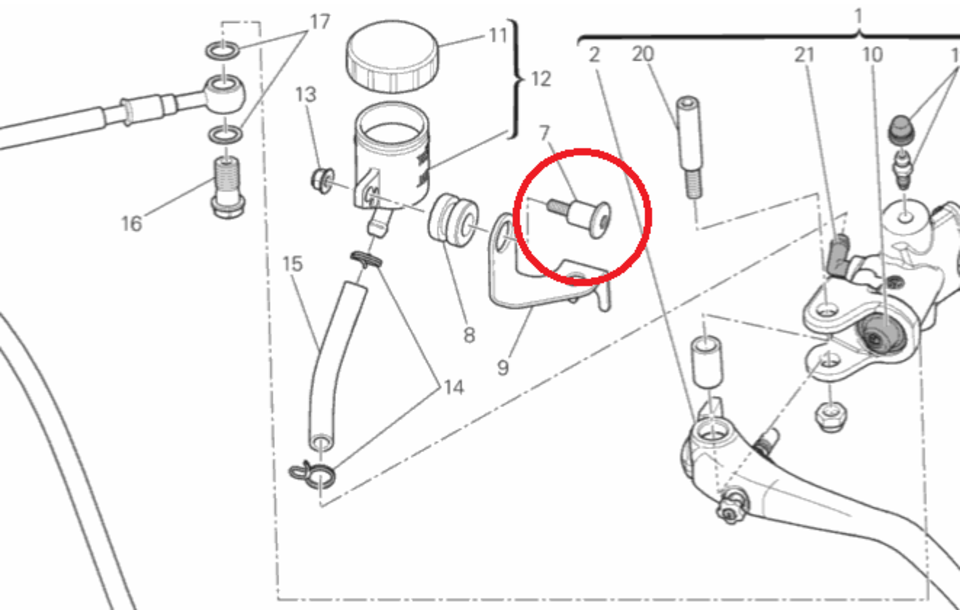 17
11
12
1
2
20
21
10
1
13
7
16
15
8
9
14